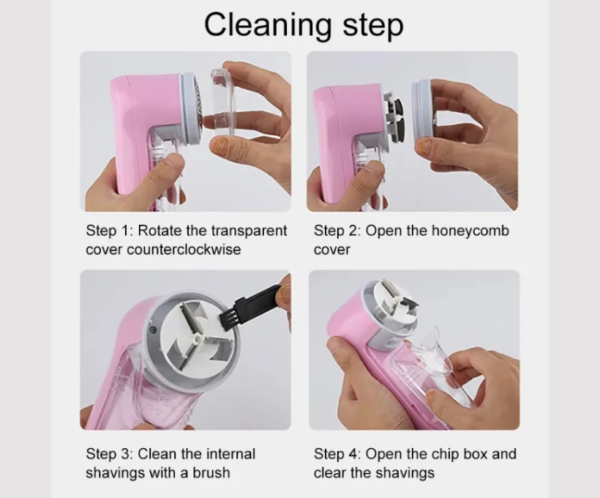 Cleaning step

Step 1: Rotate the transparent cover counterclockwise

Step 2: Open the honeycomb cover

Step 3: Clean the internal shavings with a brush

Step 4: Open the chip box and clear the shavings